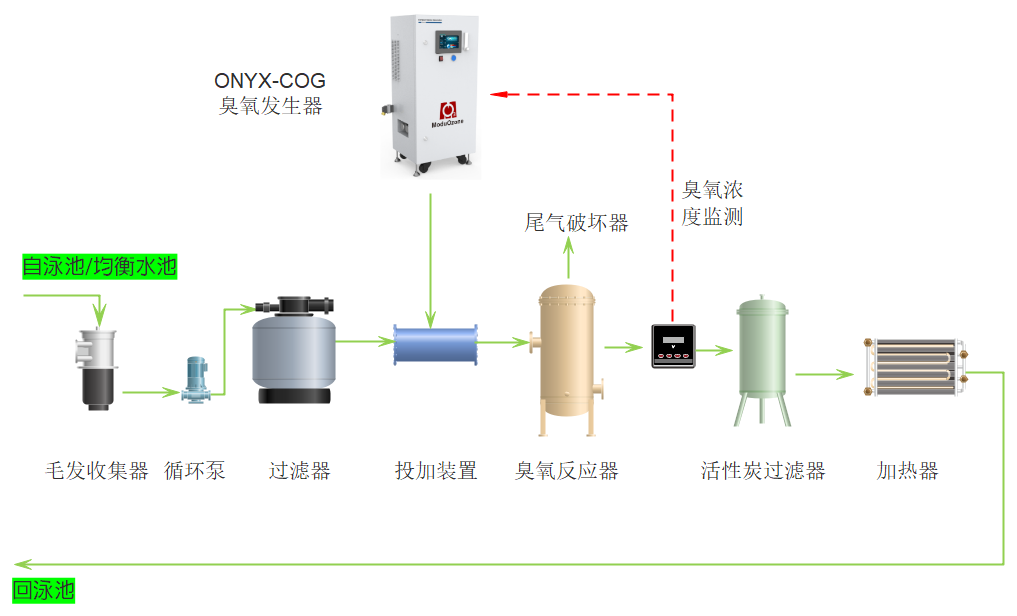 ONYX-COG
臭氧发生器

ModuOzone

臭氧浓度监测

尾气破坏器

自泳池/均衡水池

毛发收集器

循环泵

过滤器

投加装置

臭氧反应器

活性炭过滤器

加热器

回泳池